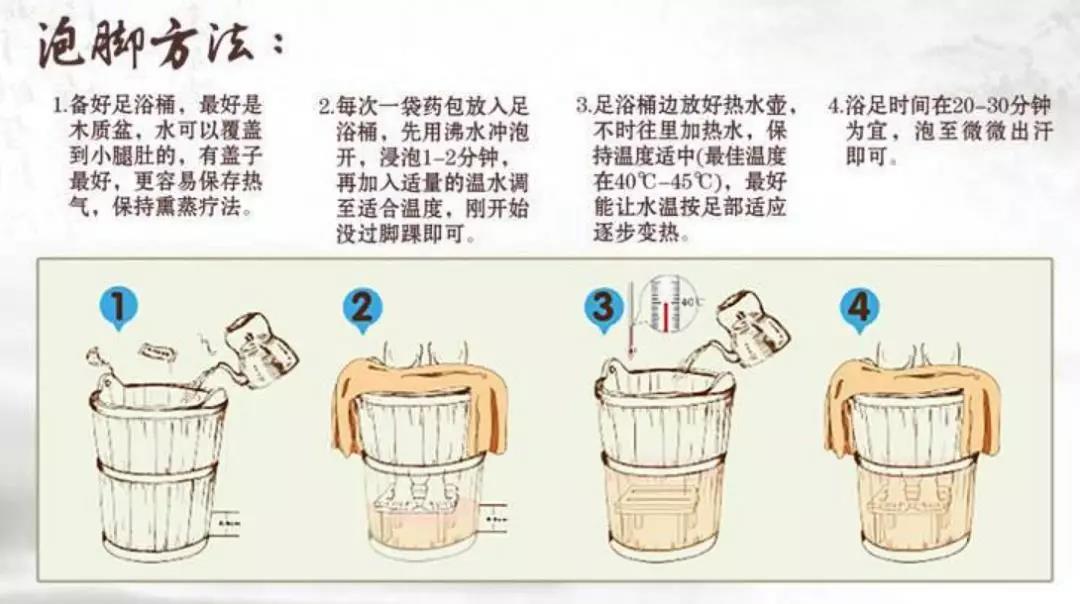 泡脚方法：

1.备好足浴桶，最好是木质盆，水可以覆盖到小腿肚的，有盖子最好，更容易保存热气，保持熏蒸疗法。

2.每次一袋药包放入足浴桶，先用沸水冲泡开，浸泡1-2分钟，再加入适量的温水调至适合温度，刚开始没过脚踝即可。

3.足浴桶边放好热水壶，不时往里加热水，保持温度适中(最佳温度在40℃-45℃)，最好能让水温按足部适应逐步变热。

4.浴足时间在20-30分钟为宜，泡至微微出汗即可。

1

2

3

40℃

4